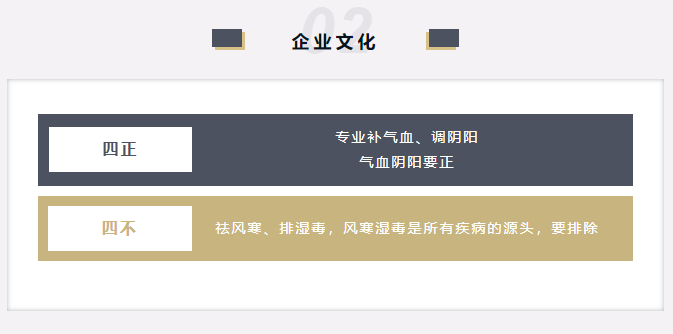 02
企业文化

四正

专业补气血、调阴阳
气血阴阳要正

四不

祛风寒、排湿毒，风寒湿毒是所有疾病的源头，要排除